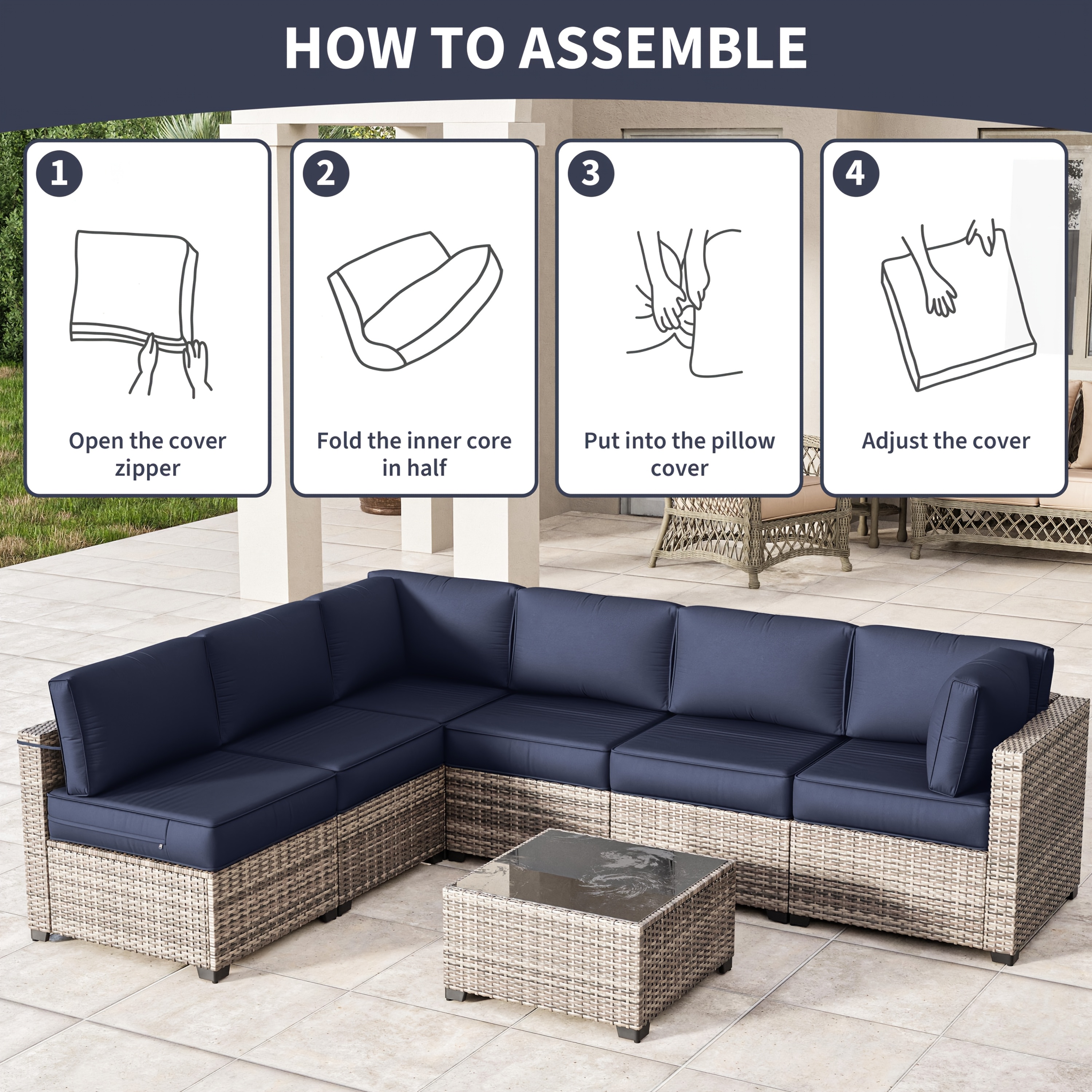 HOW TO ASSEMBLE

1

Open the cover zipper

2

Fold the inner core in half

3

Put into the pillow cover

4

Adjust the cover